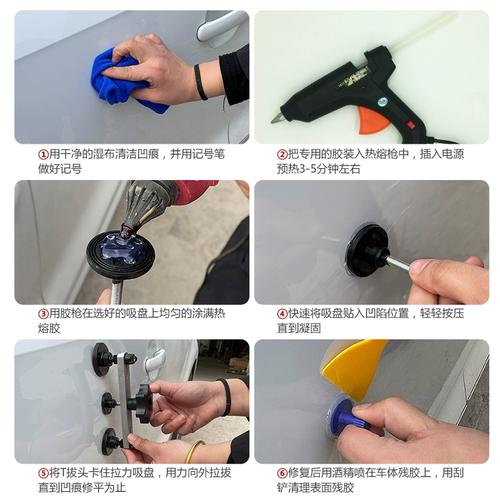 ①用干净的湿布清洁凹痕，并用记号笔做好记号

②把专用的胶装入热熔枪中，插入电源预热3-5分钟左右

③用胶枪在选好的吸盘上均匀的涂满热熔胶

④快速将吸盘贴入凹陷位置，轻轻按压直到凝固

⑤将T拔头卡住拉力吸盘，用力向外拉拔直到凹痕修平为止

⑥修复后用酒精喷在车体残胶上，用刮铲清理表面残胶